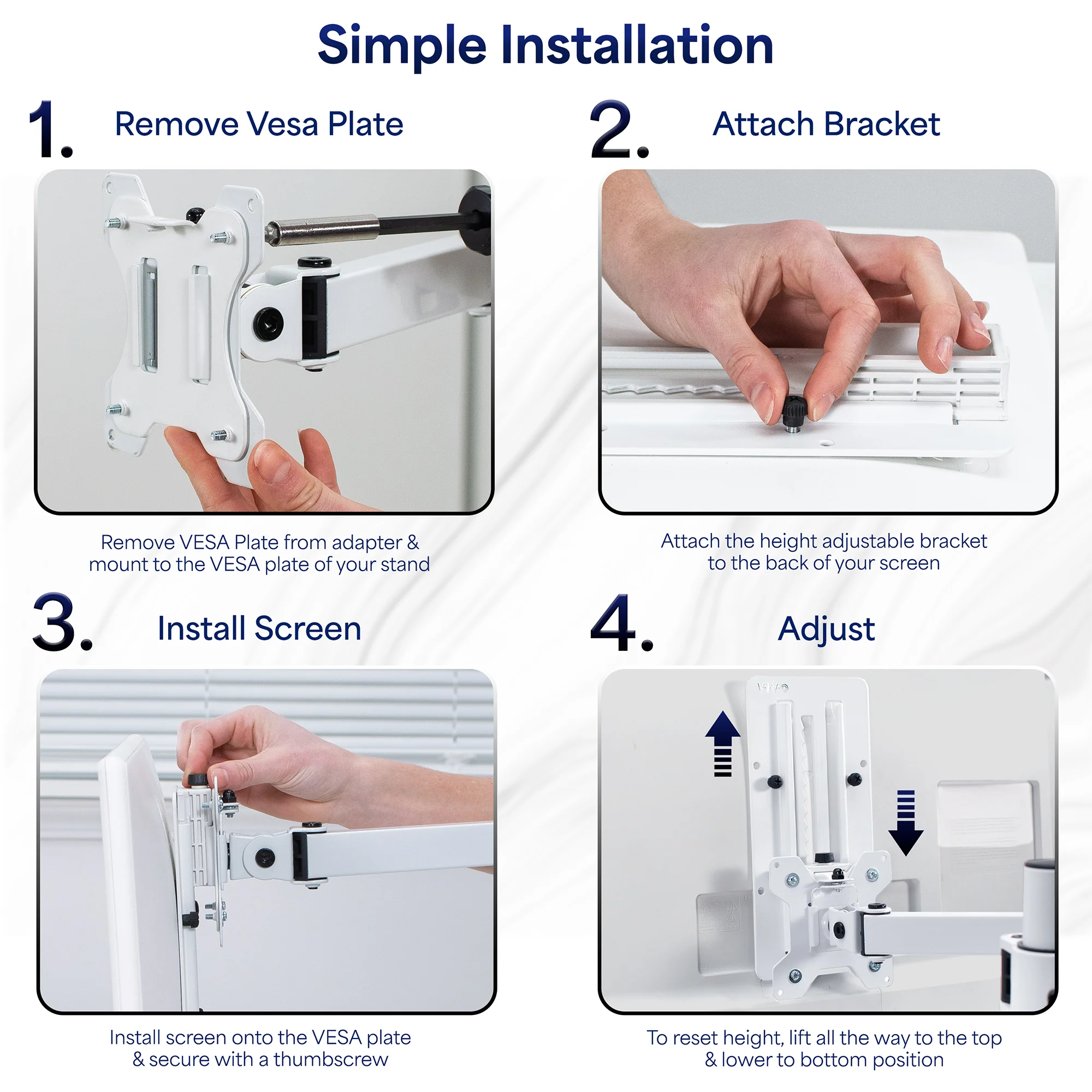 Simple Installation

1. Remove Vesa Plate

Remove VESA Plate from adapter & mount to the VESA plate of your stand

2. Attach Bracket

Attach the height adjustable bracket to the back of your screen

3. Install Screen

Install screen onto the VESA plate & secure with a thumbscrew

4. Adjust

VIVO

To reset height, lift all the way to the top & lower to bottom position