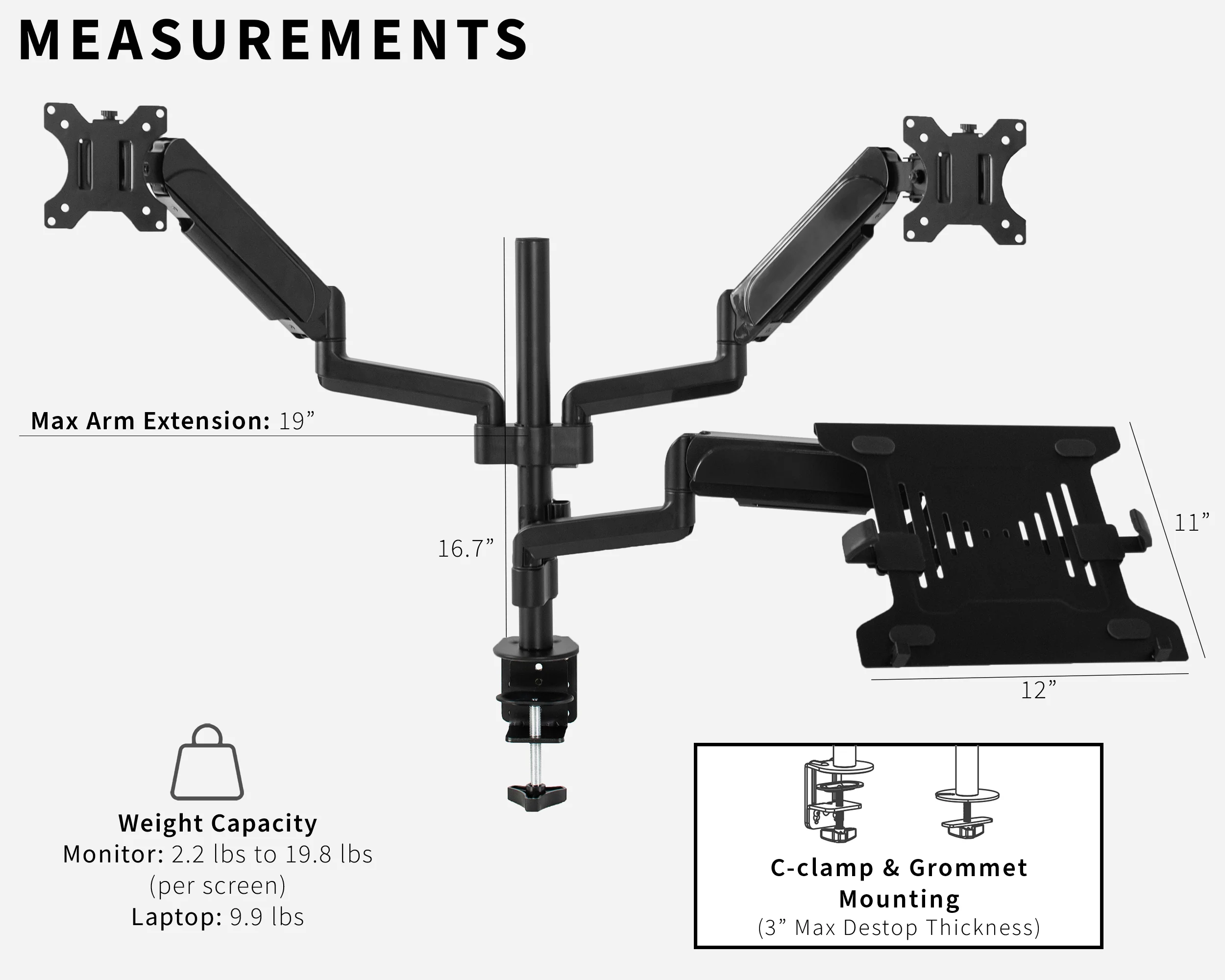 MEASUREMENTS

Max Arm Extension: 19”

16.7”

11”

12”

Weight Capacity
Monitor: 2.2 lbs to 19.8 lbs
(per screen)
Laptop: 9.9 lbs

C-clamp & Grommet Mounting
(3” Max Destop Thickness)