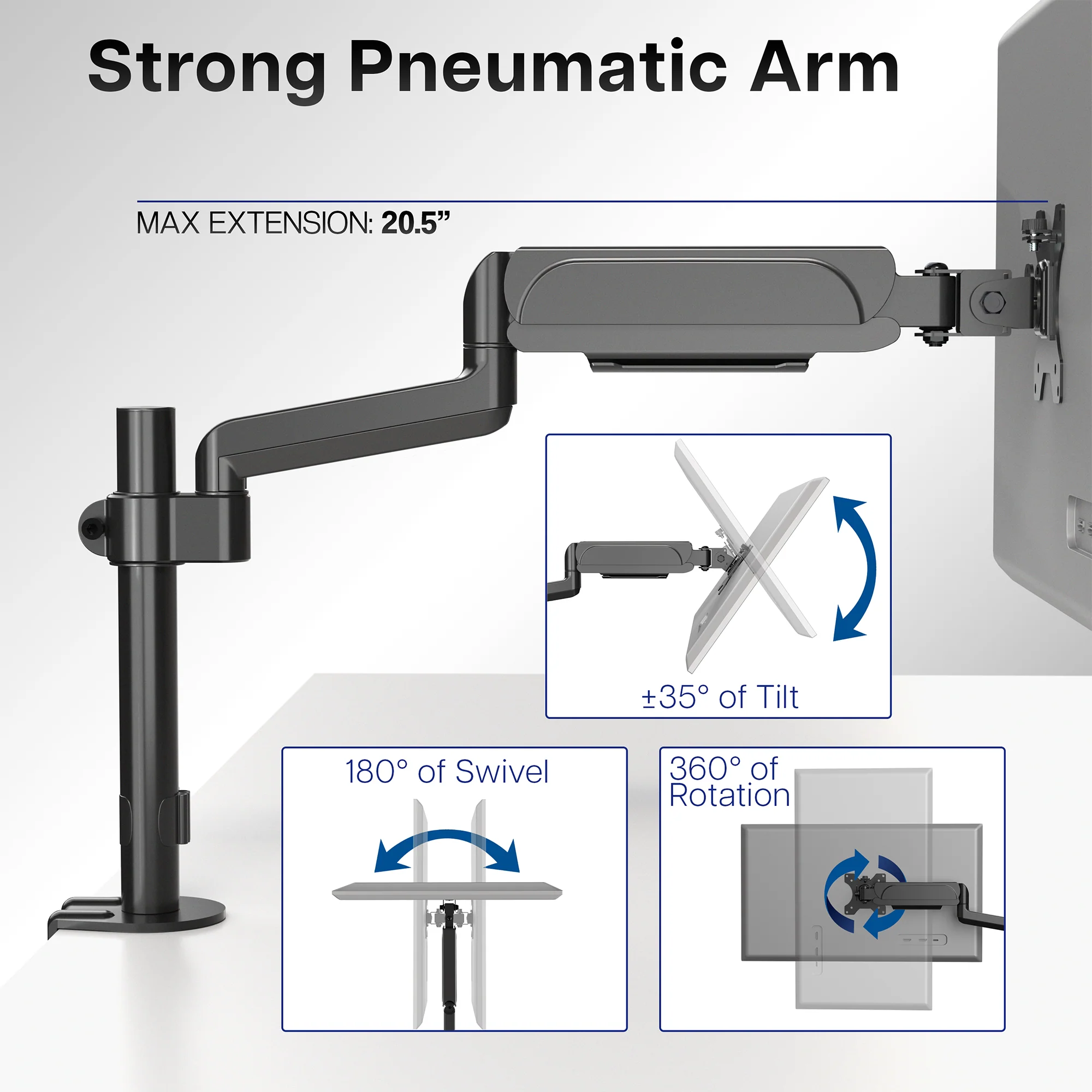 Strong Pneumatic Arm

MAX EXTENSION: 20.5”

±35° of Tilt

180° of Swivel

360° of Rotation