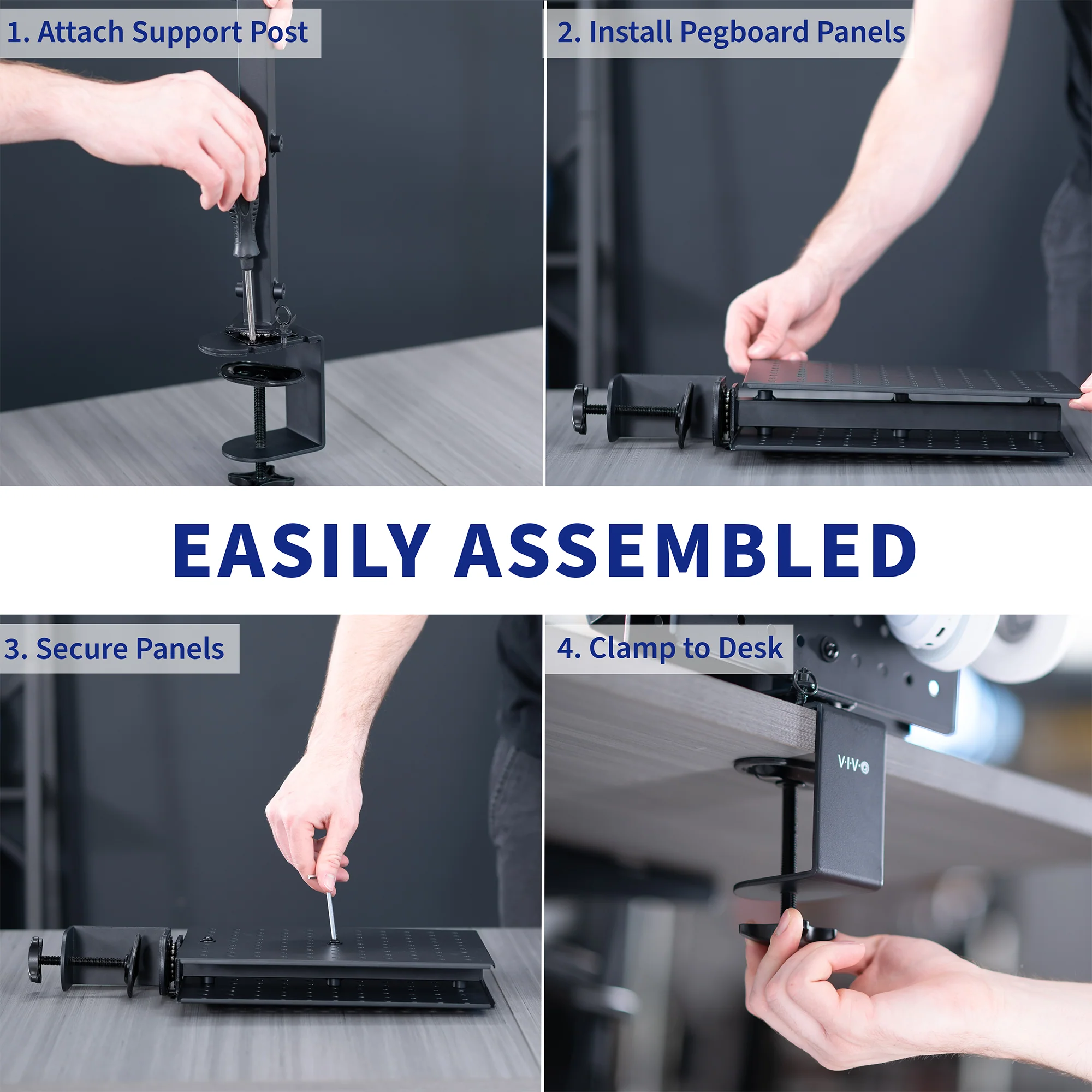 1. Attach Support Post

2. Install Pegboard Panels

EASILY ASSEMBLED

3. Secure Panels

4. Clamp to Desk

V·I·V·O