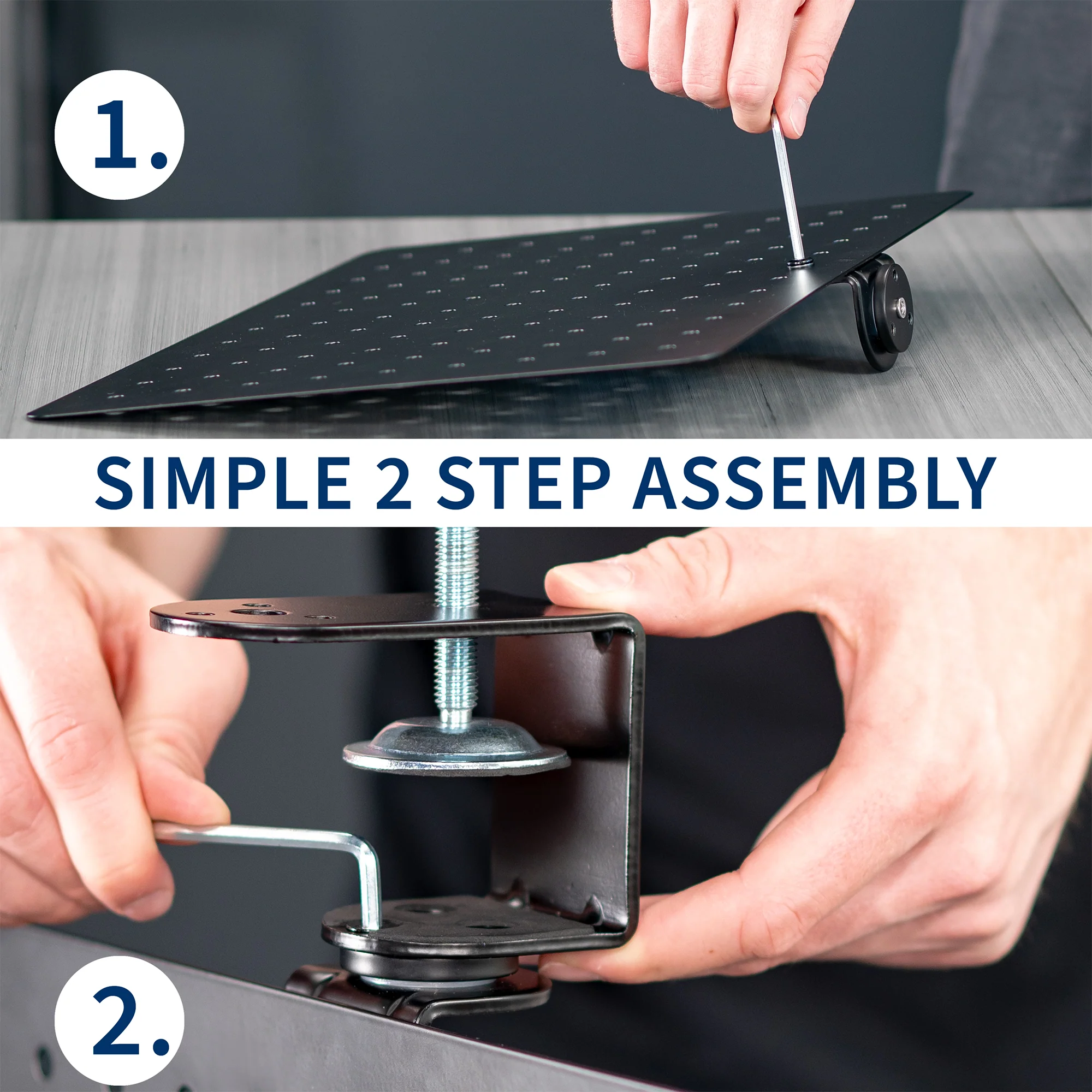 1.

SIMPLE 2 STEP ASSEMBLY

2.