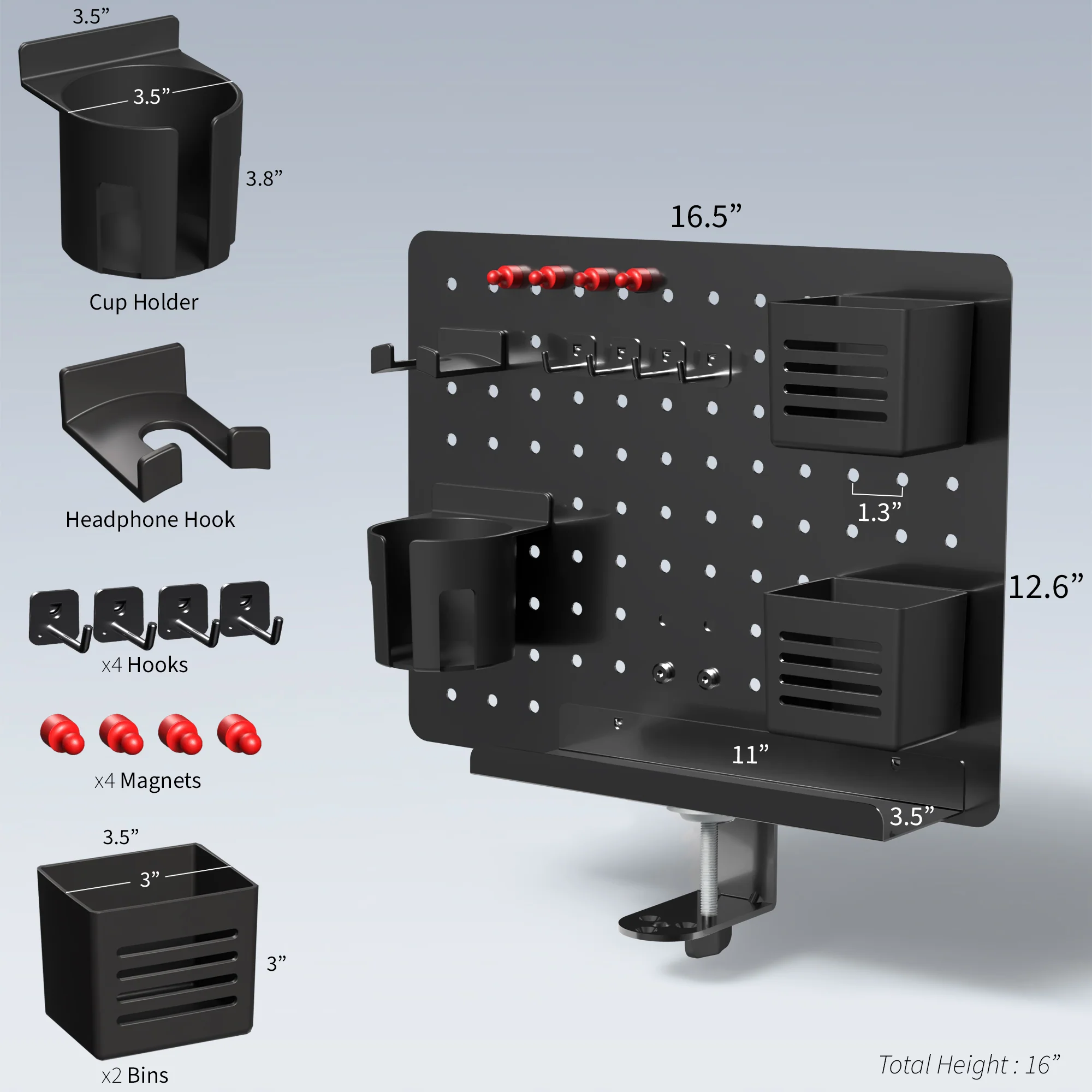 3.5”
3.5”
3.8”
Cup Holder
Headphone Hook
x4 Hooks
x4 Magnets
3.5”
3”
3”
x2 Bins
16.5”
1.3”
12.6”
11”
3.5”
Total Height : 16”