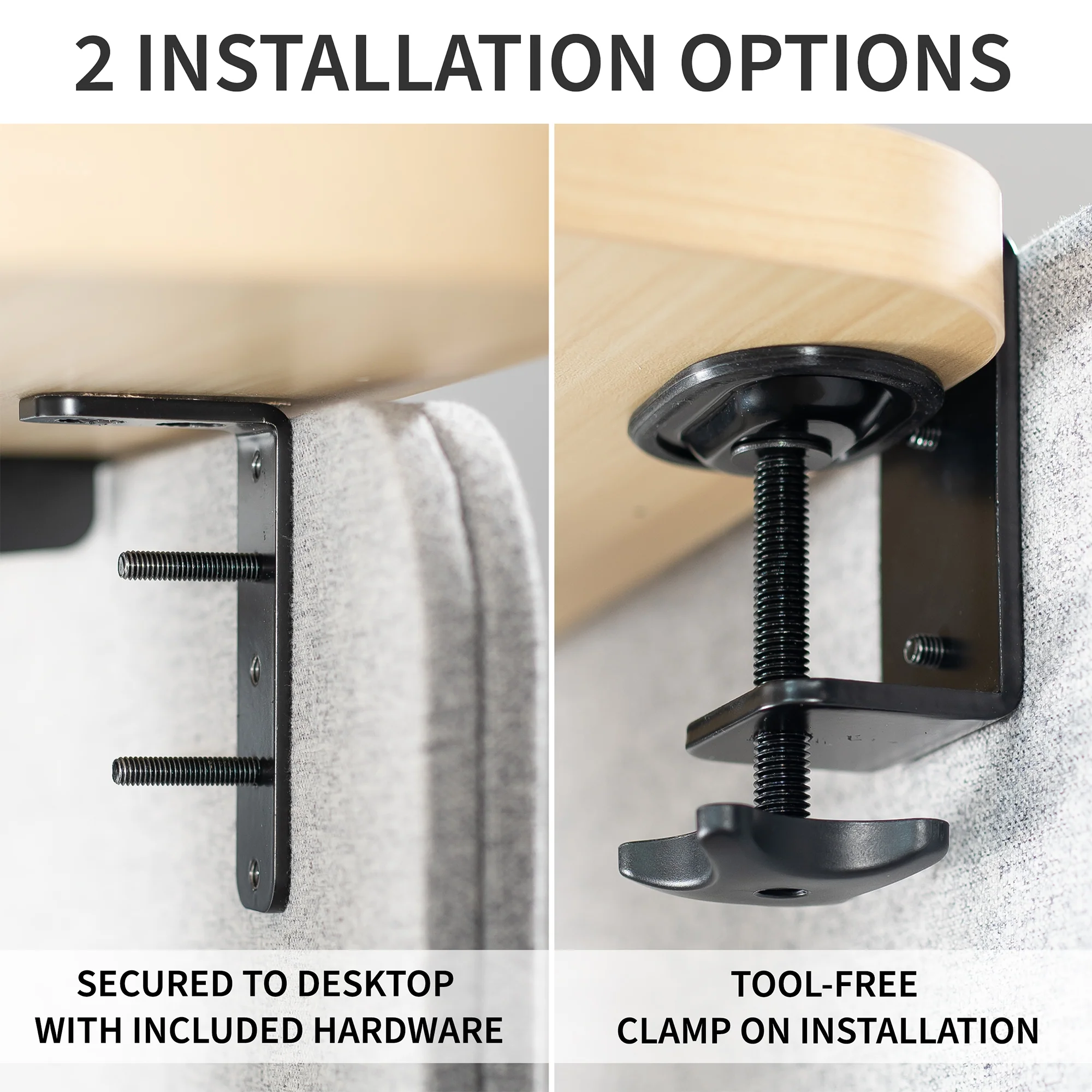 2 INSTALLATION OPTIONS

SECURED TO DESKTOP
WITH INCLUDED HARDWARE

TOOL-FREE
CLAMP ON INSTALLATION