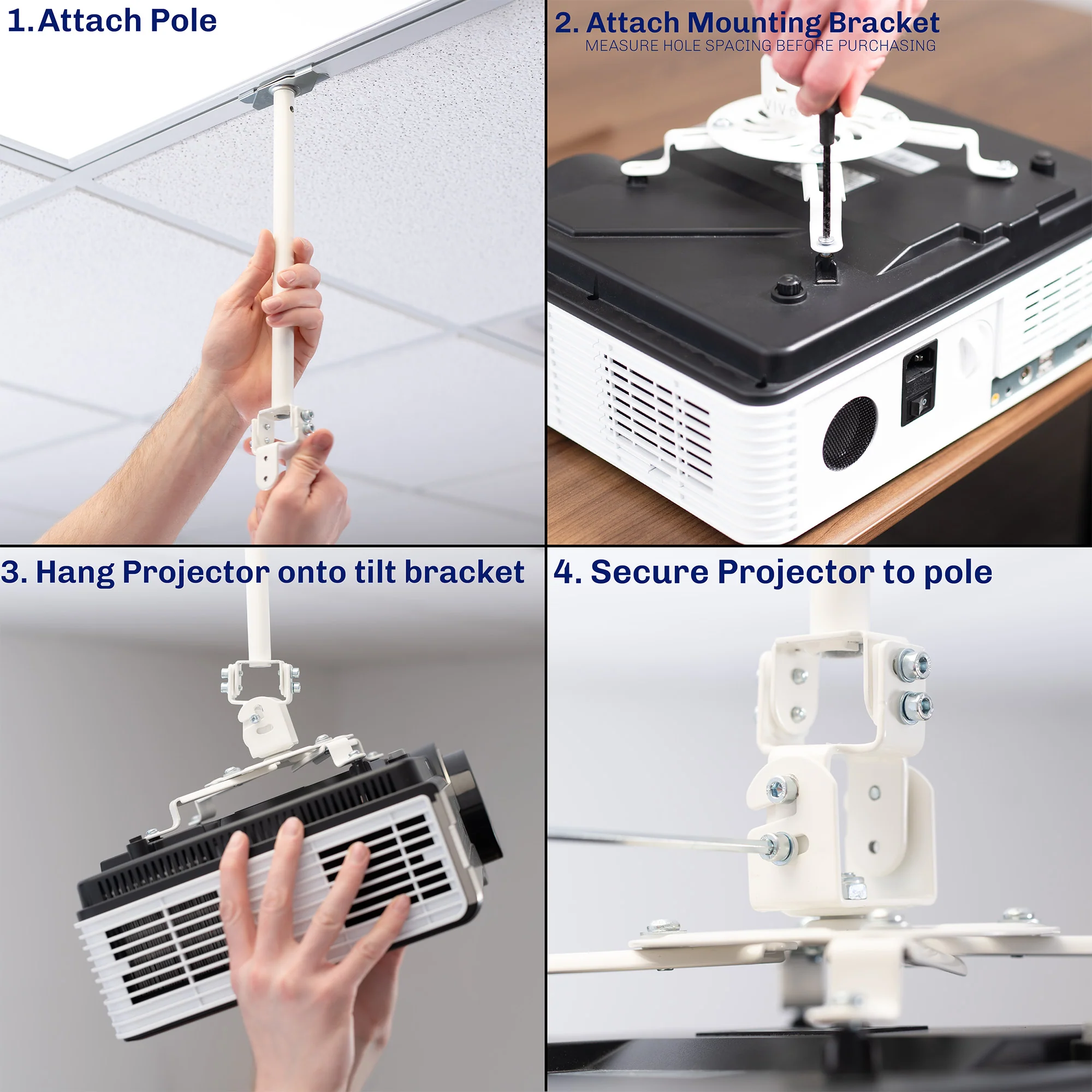 1. Attach Pole

2. Attach Mounting Bracket
MEASURE HOLE SPACING BEFORE PURCHASING

VIVO

3. Hang Projector onto tilt bracket

4. Secure Projector to pole