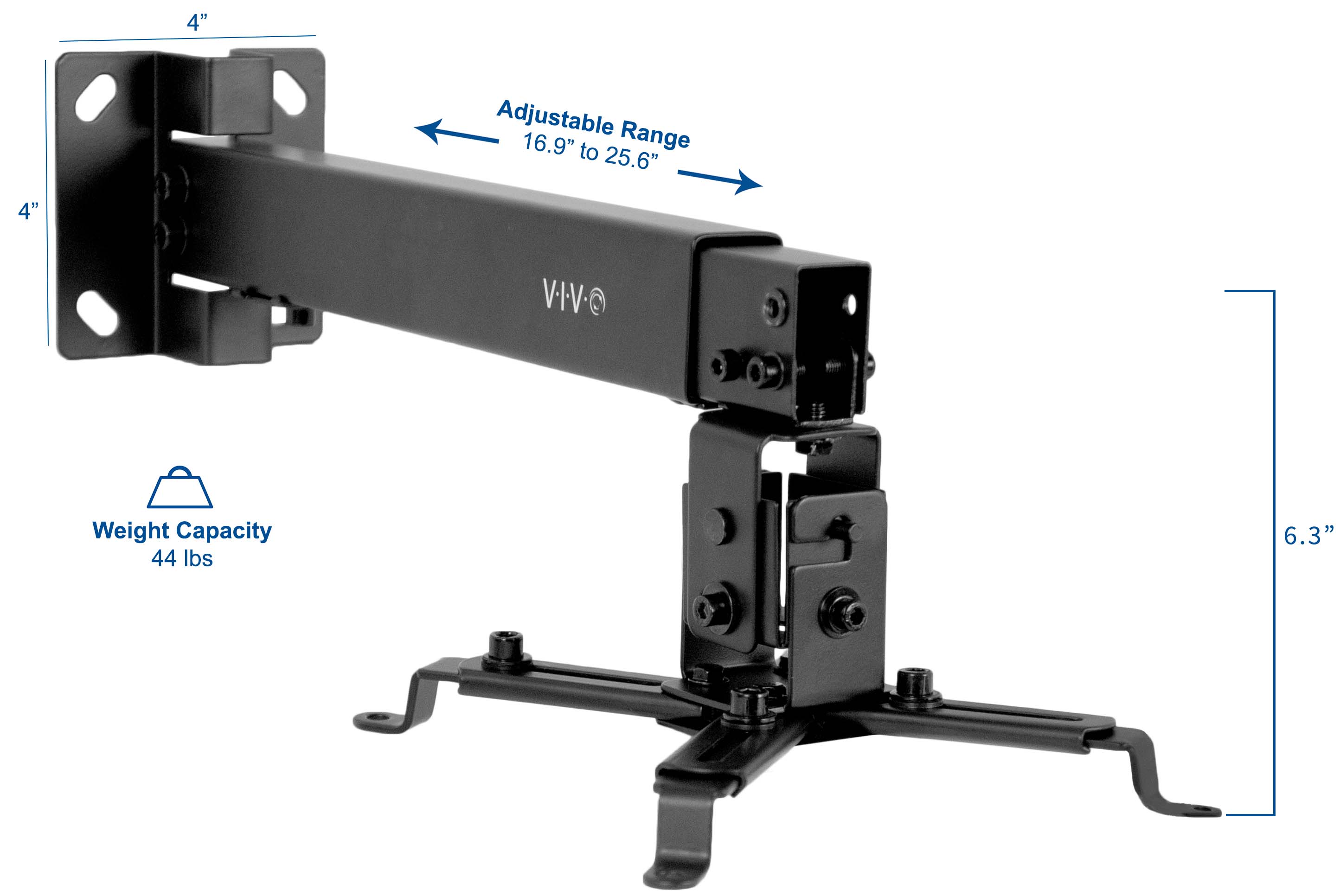 4”

4”

Adjustable Range
16.9” to 25.6”

V·I·V·O

Weight Capacity
44 lbs

6.3”