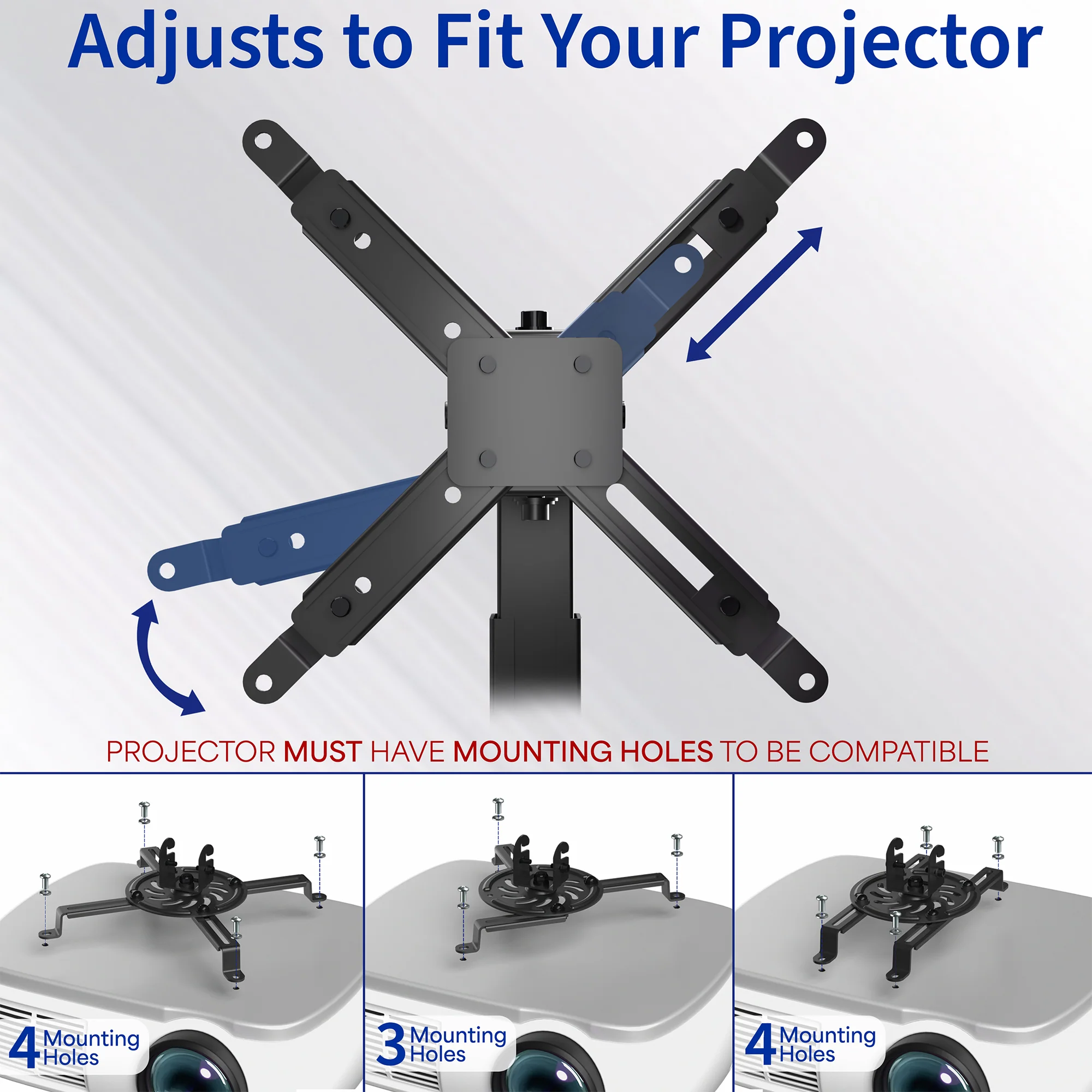 Adjusts to Fit Your Projector

PROJECTOR MUST HAVE MOUNTING HOLES TO BE COMPATIBLE

4 Mounting Holes

3 Mounting Holes

4 Mounting Holes