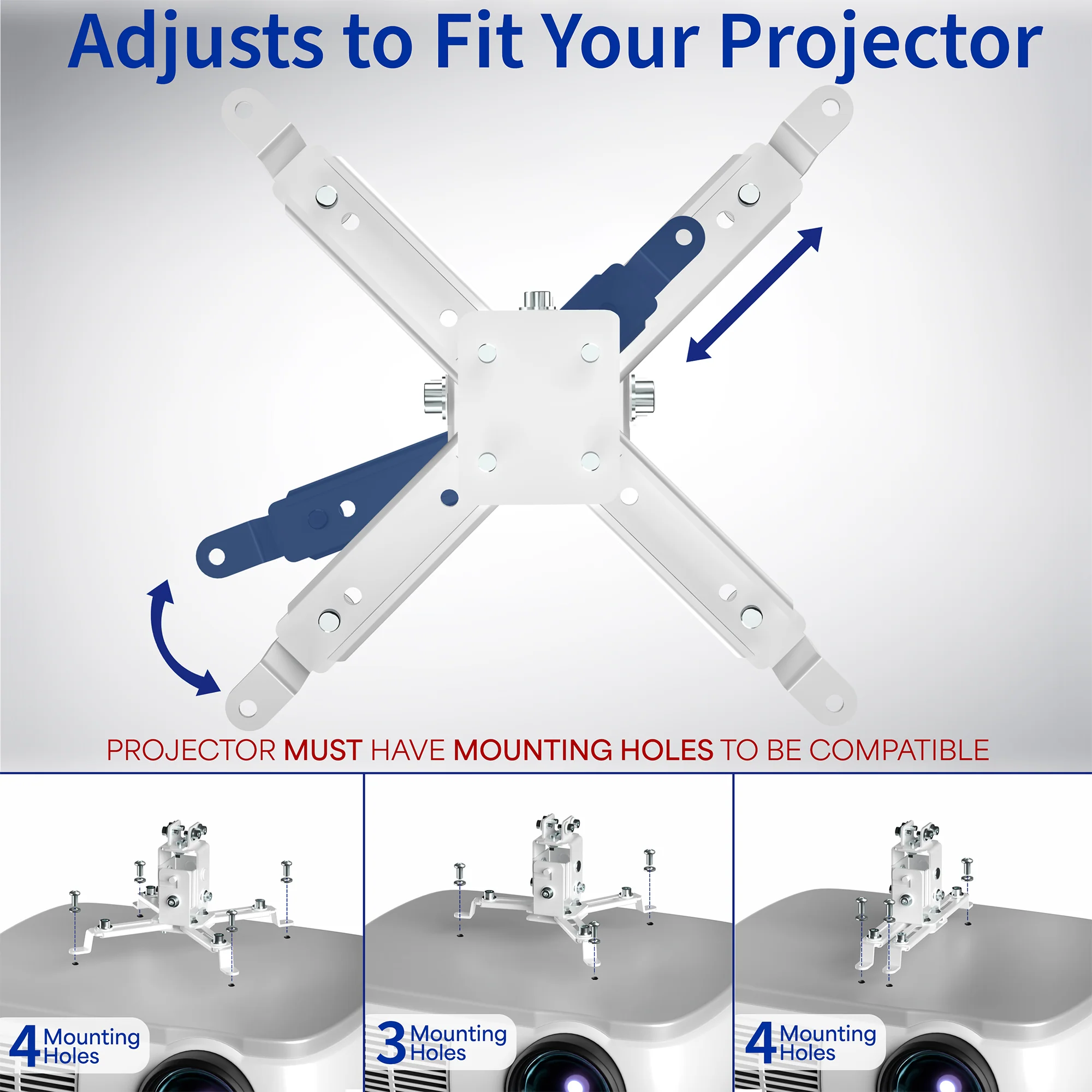 Adjusts to Fit Your Projector

PROJECTOR MUST HAVE MOUNTING HOLES TO BE COMPATIBLE

4 Mounting Holes

3 Mounting Holes

4 Mounting Holes