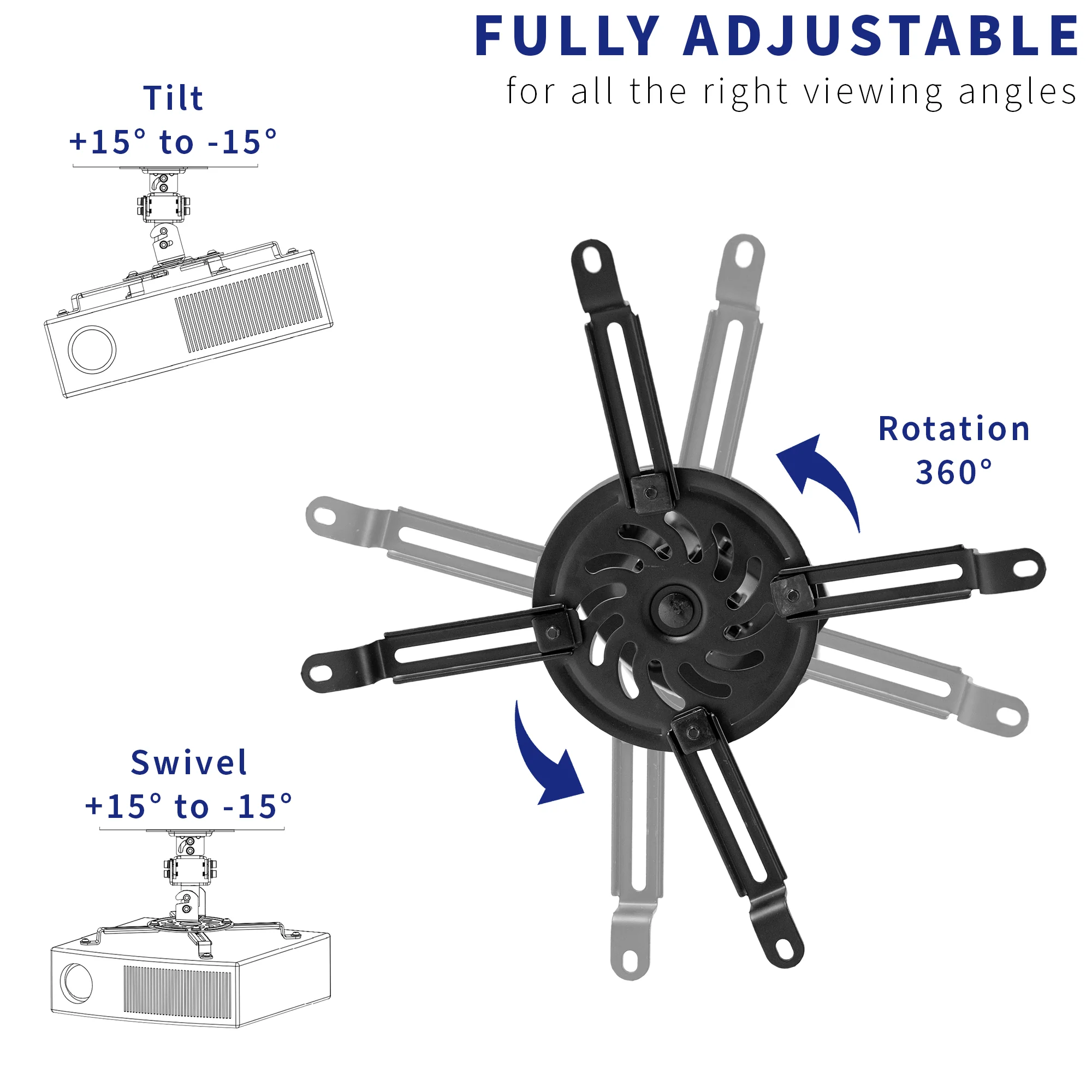 FULLY ADJUSTABLE
for all the right viewing angles

Tilt
+15° to -15°

Rotation
360°

Swivel
+15° to -15°