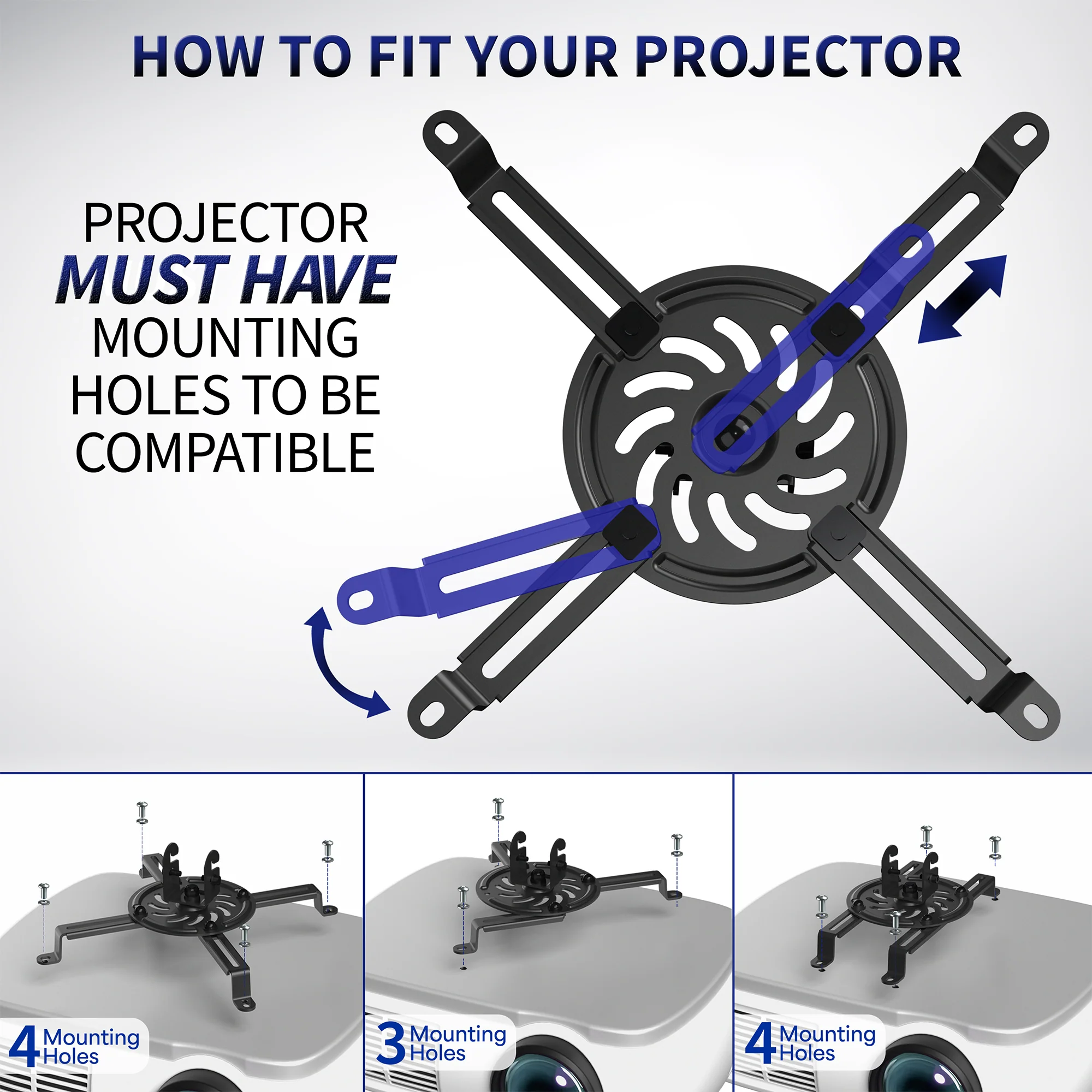 HOW TO FIT YOUR PROJECTOR

PROJECTOR MUST HAVE MOUNTING HOLES TO BE COMPATIBLE

4 Mounting Holes

3 Mounting Holes

4 Mounting Holes