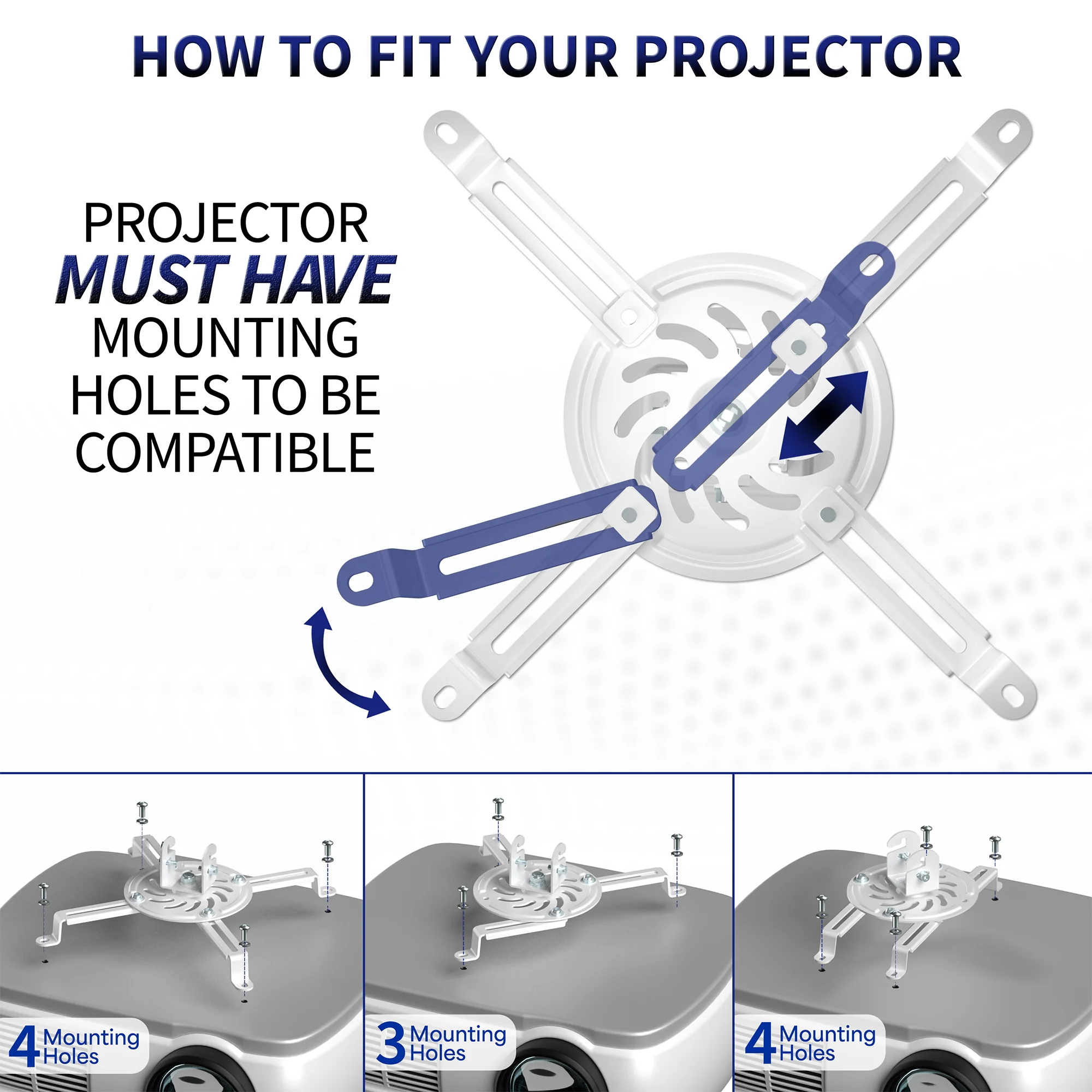 HOW TO FIT YOUR PROJECTOR

PROJECTOR MUST HAVE MOUNTING HOLES TO BE COMPATIBLE

4 Mounting Holes

3 Mounting Holes

4 Mounting Holes