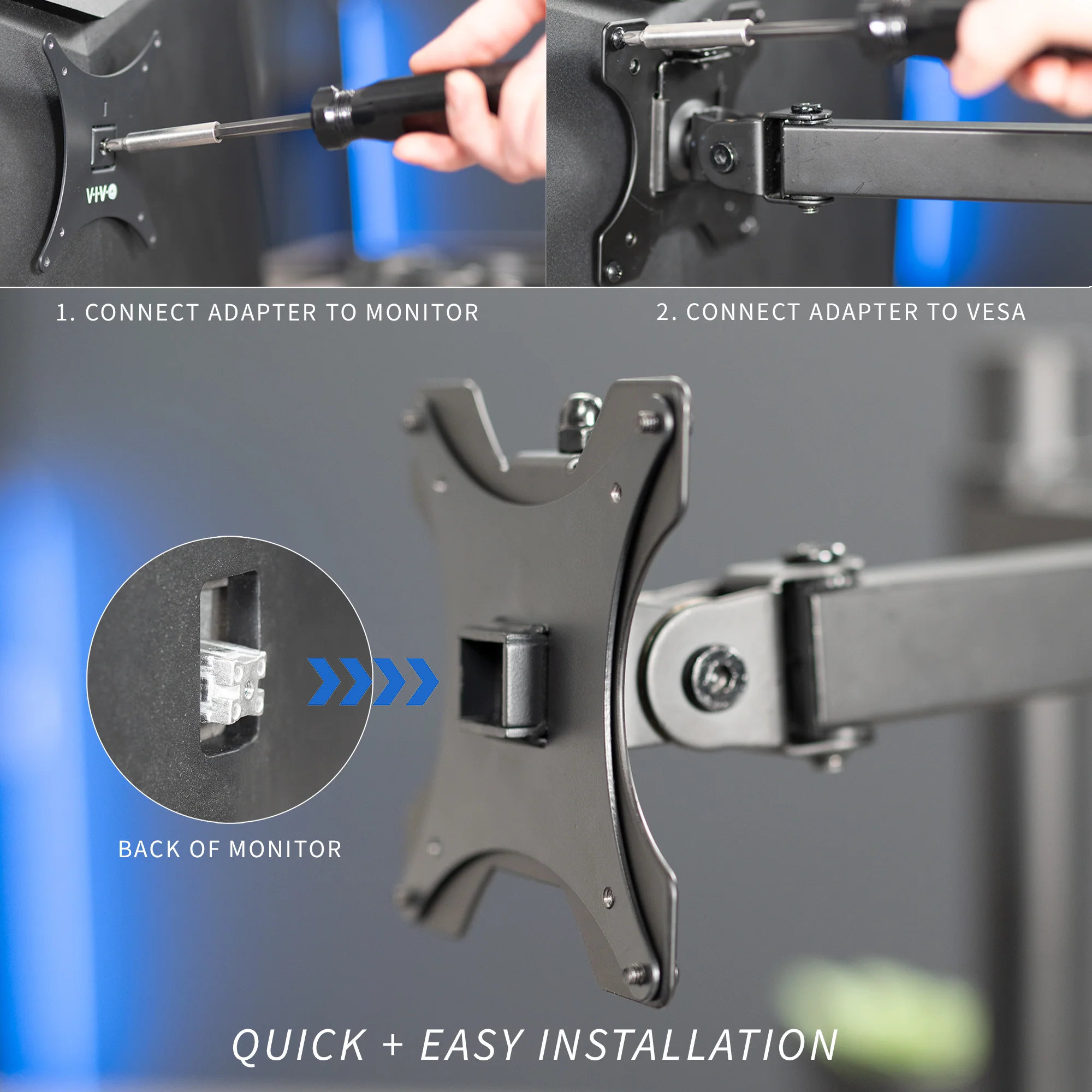 VIVO

1. CONNECT ADAPTER TO MONITOR

2. CONNECT ADAPTER TO VESA

BACK OF MONITOR

QUICK + EASY INSTALLATION