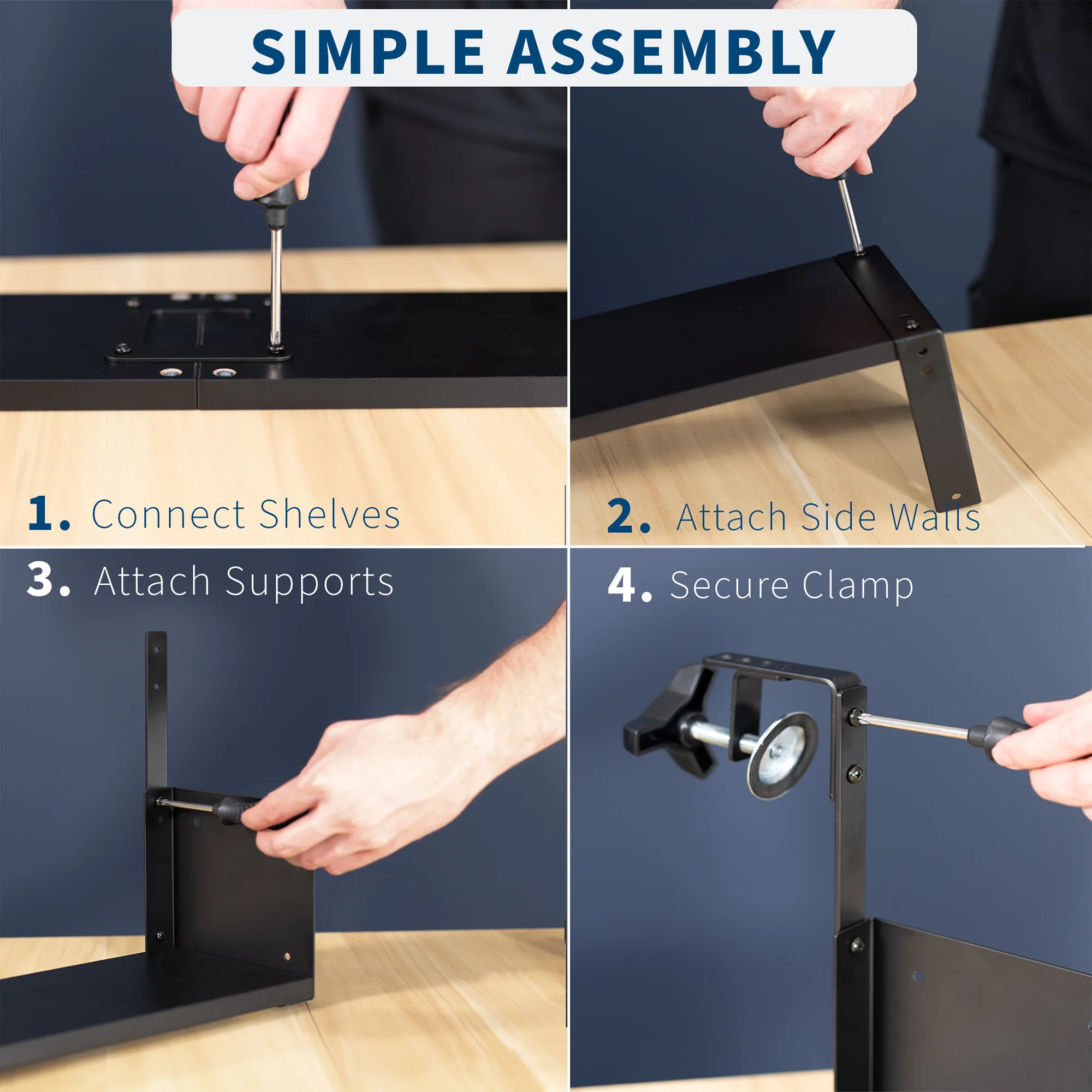 SIMPLE ASSEMBLY

1. Connect Shelves

2. Attach Side Walls

3. Attach Supports

4. Secure Clamp