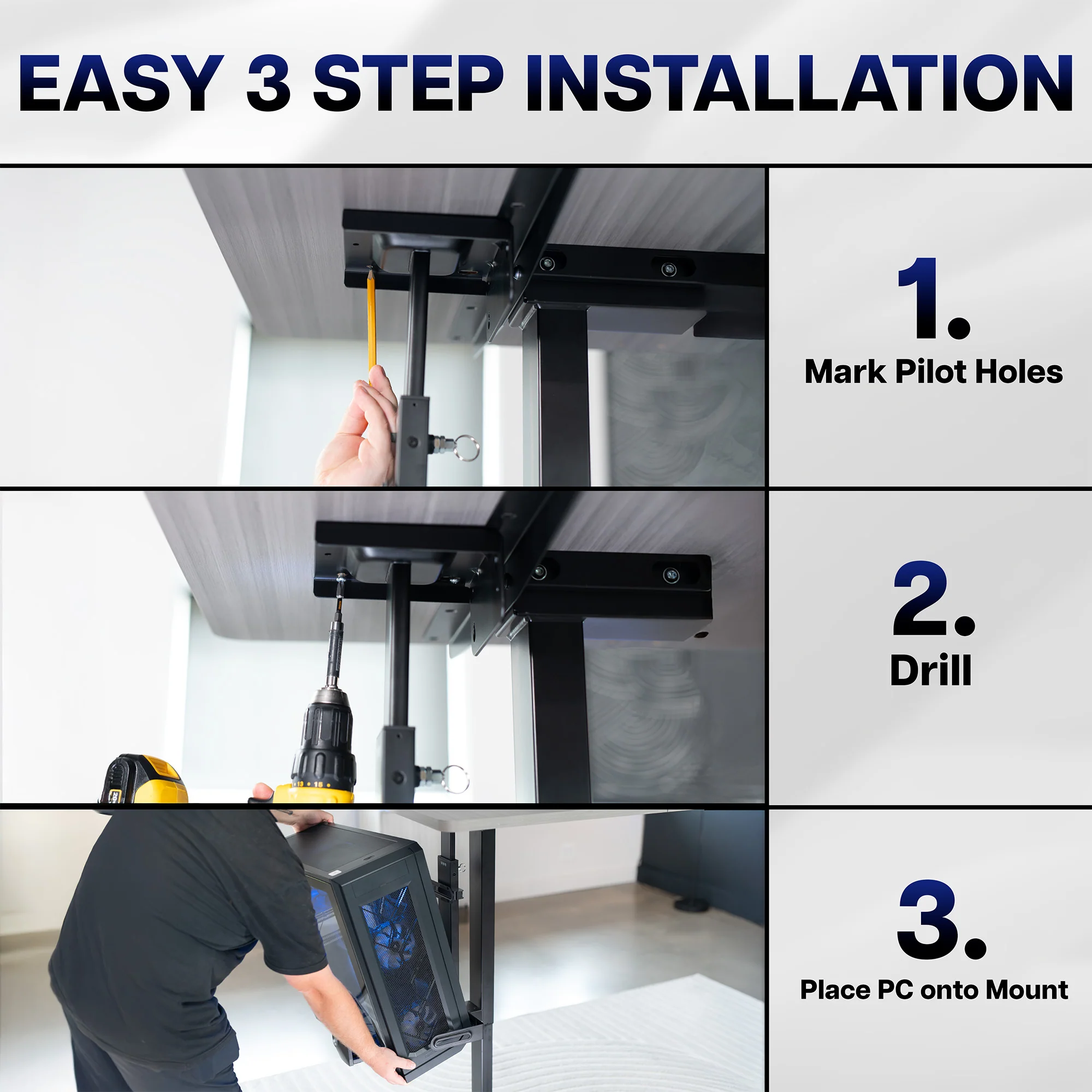 EASY 3 STEP INSTALLATION

1.
Mark Pilot Holes

2.
Drill

3.
Place PC onto Mount