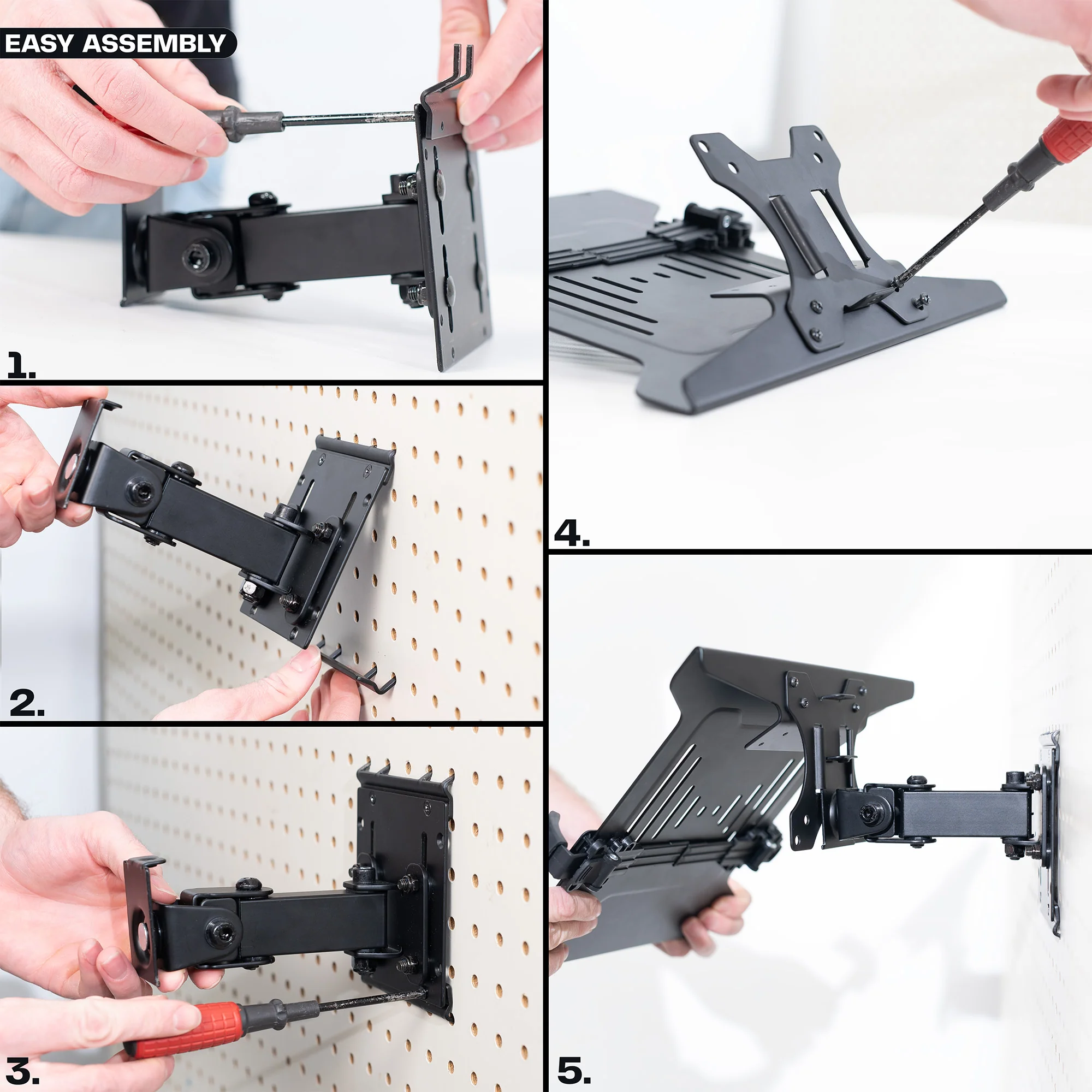 EASY ASSEMBLY

1.

2.

3.

4.

5.