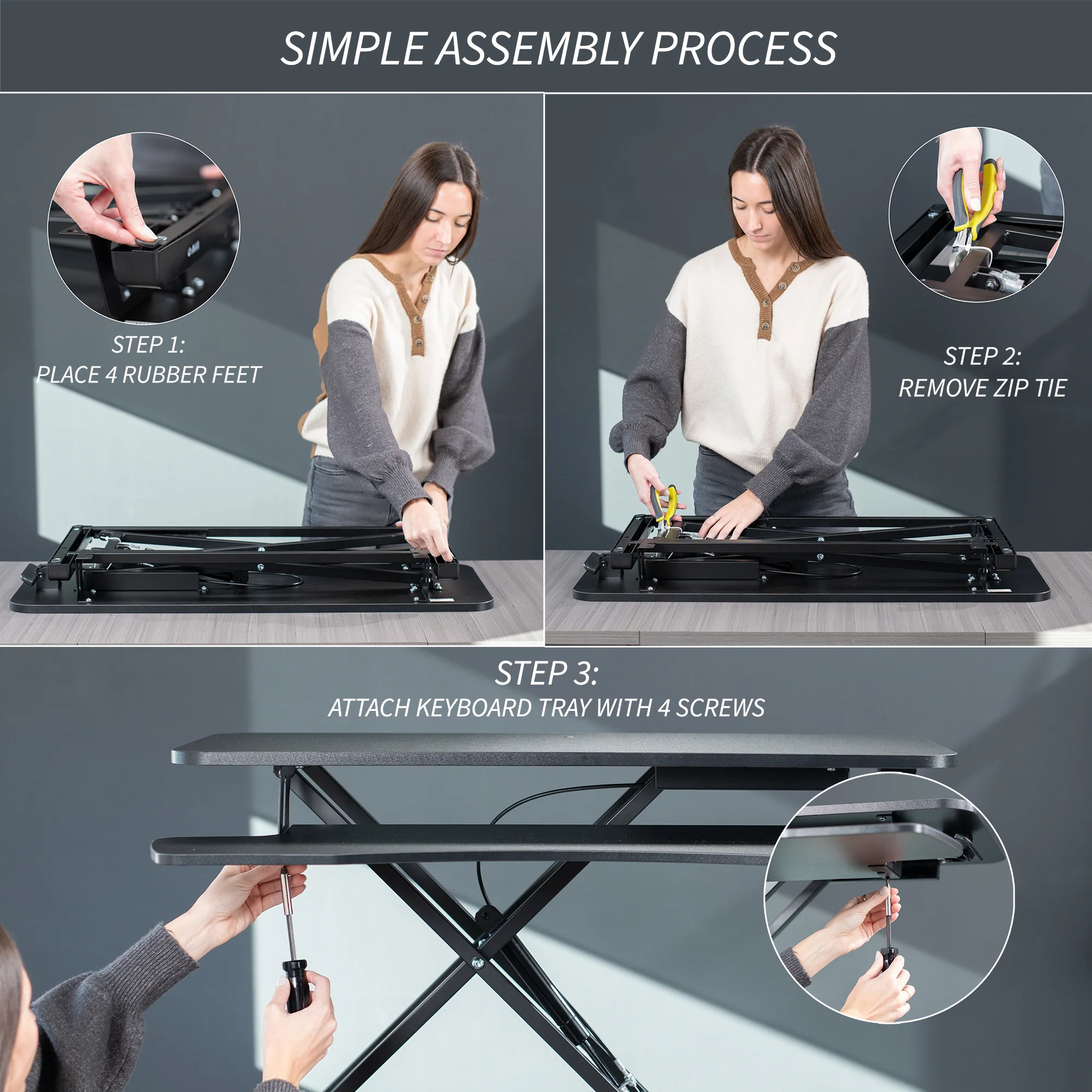 SIMPLE ASSEMBLY PROCESS

STEP 1:
PLACE 4 RUBBER FEET

STEP 2:
REMOVE ZIP TIE

STEP 3:
ATTACH KEYBOARD TRAY WITH 4 SCREWS