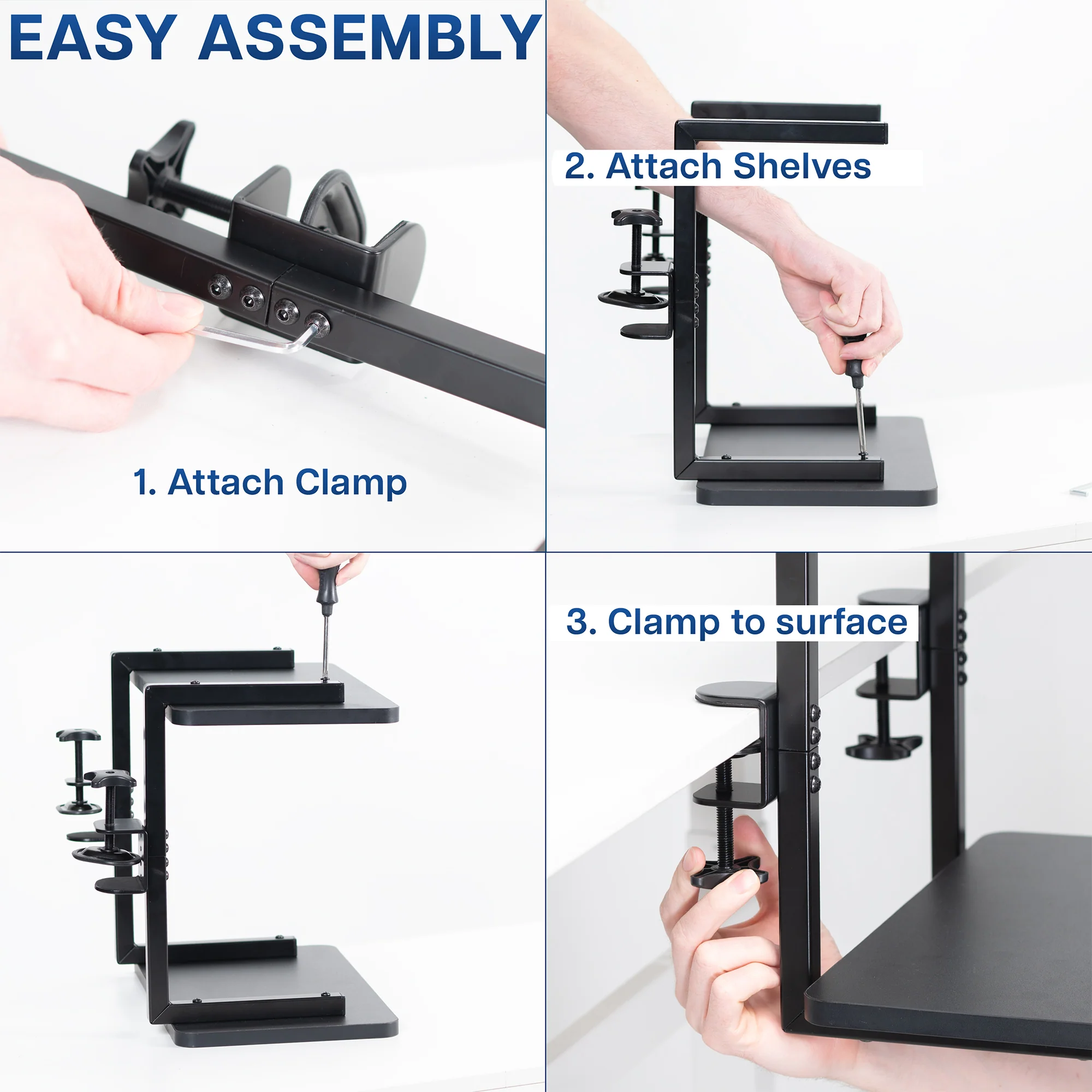 EASY ASSEMBLY

1. Attach Clamp

2. Attach Shelves

3. Clamp to surface