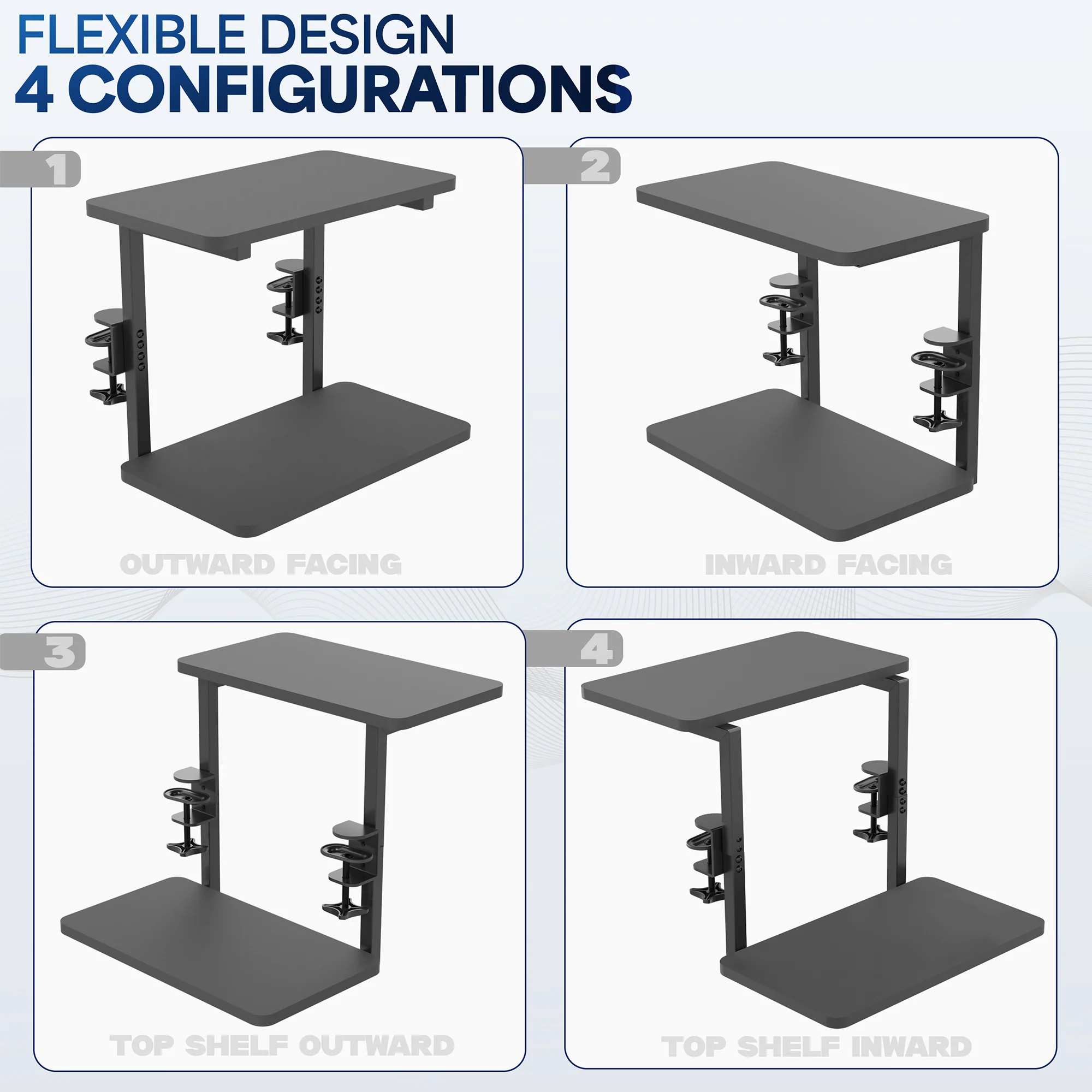 FLEXIBLE DESIGN
4 CONFIGURATIONS

1

OUTWARD FACING

2

INWARD FACING

3

TOP SHELF OUTWARD

4

TOP SHELF INWARD